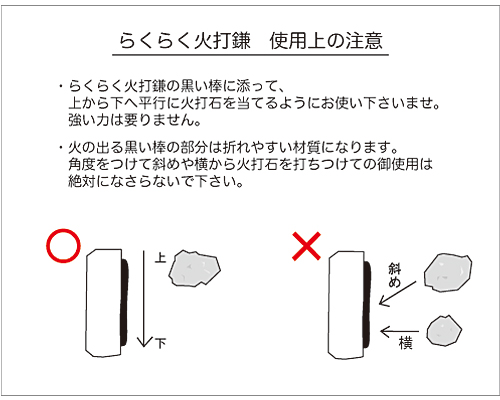 らくらく火打鎌　使用上の注意

・らくらく火打鎌の黒い棒に添って、上から下へ平行に火打石を当てるようにお使い下さいませ。強い力は要りません。

・火の出る黒い棒の部分は折れやすい材質になります。角度をつけて斜めや横から火打石を打ちつけての御使用は絶対になさらないで下さい。

○

上

下

×

斜め

横