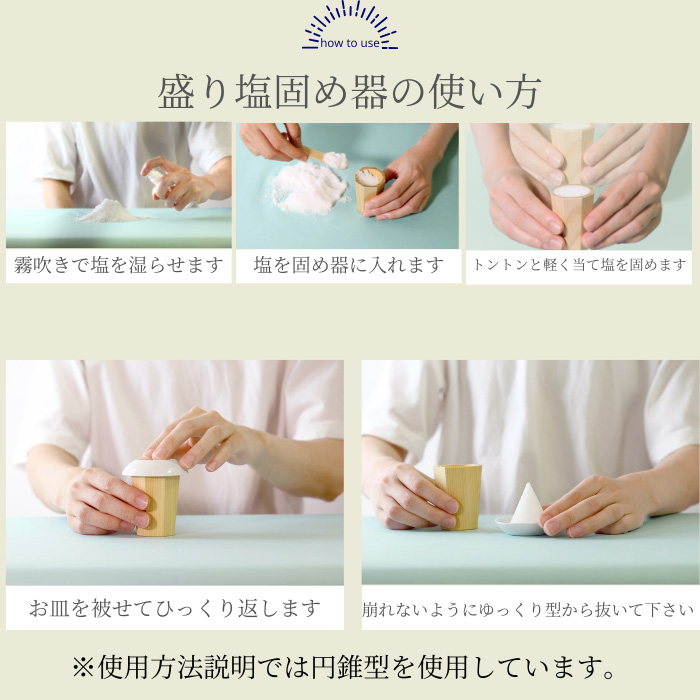 how to use

盛り塩固め器の使い方

霧吹きで塩を湿らせます

塩を固め器に入れます

トントンと軽く当て塩を固めます

お皿を被せてひっくり返します

崩れないようにゆっくり型から抜いて下さい

※使用方法説明では円錐型を使用しています。