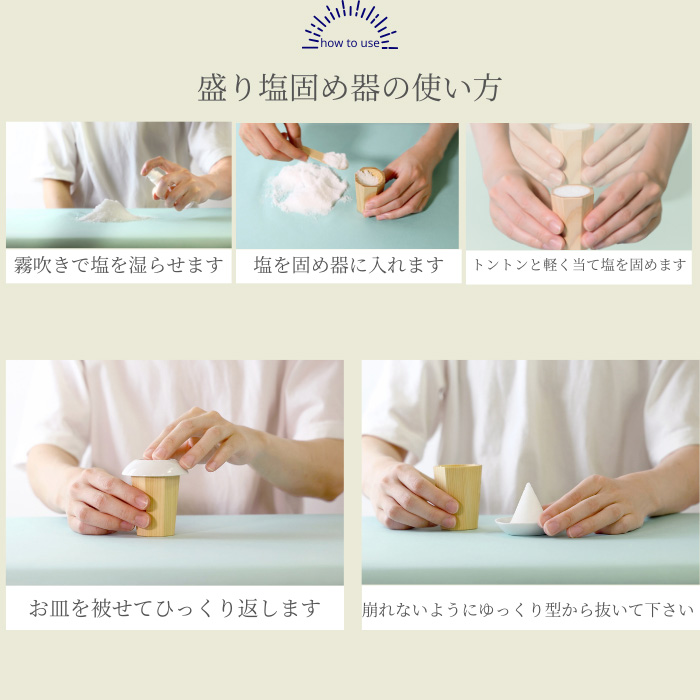 how to use

盛り塩固め器の使い方

霧吹きで塩を湿らせます

塩を固め器に入れます

トントンと軽く当て塩を固めます

お皿を被せてひっくり返します

崩れないようにゆっくり型から抜いて下さい